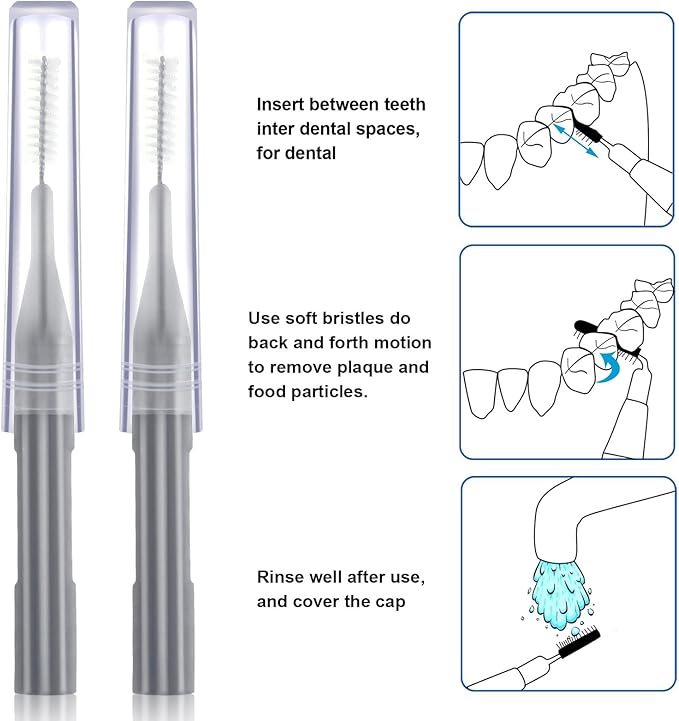 Insert between teeth inter dental spaces, for dental

Use soft bristles do back and forth motion to remove plaque and food particles.

Rinse well after use, and cover the cap