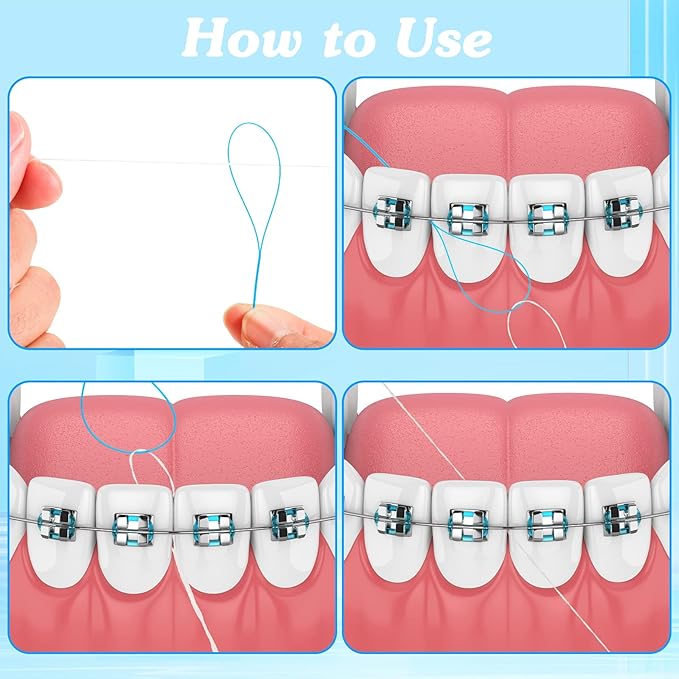 How to Use