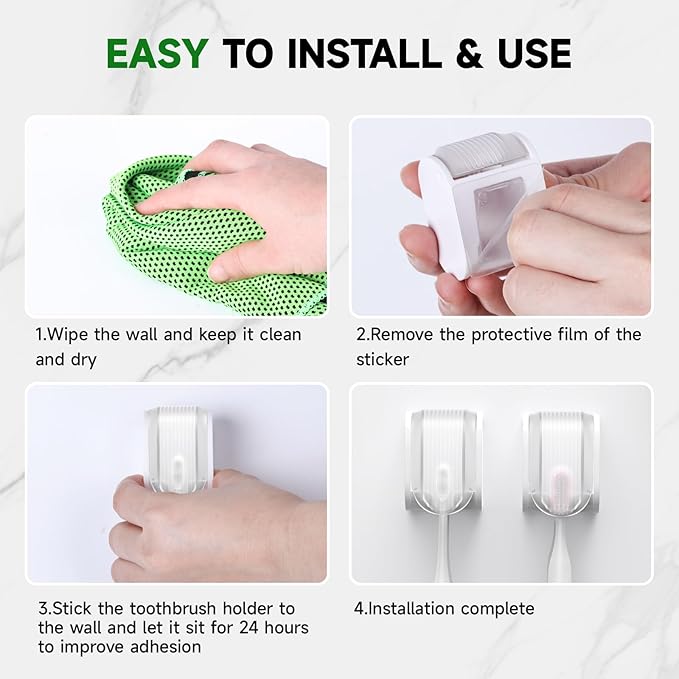 EASY TO INSTALL & USE

1.Wipe the wall and keep it clean and dry

2.Remove the protective film of the sticker

3.Stick the toothbrush holder to the wall and let it sit for 24 hours to improve adhesion

4.Installation complete