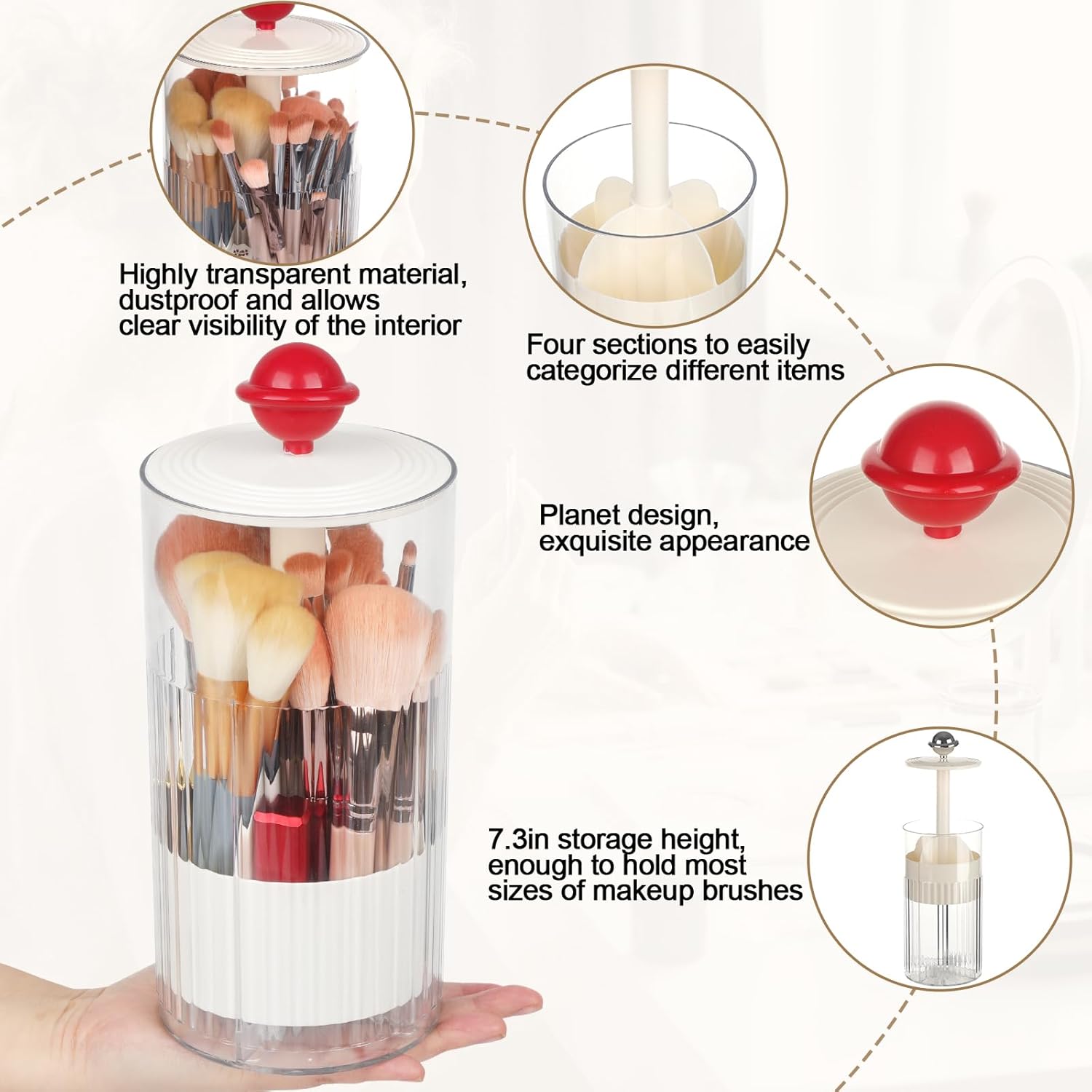 Highly transparent material, dustproof and allows clear visibility of the interior

Four sections to easily categorize different items

Planet design, exquisite appearance

7.3in storage height, enough to hold most sizes of makeup brushes