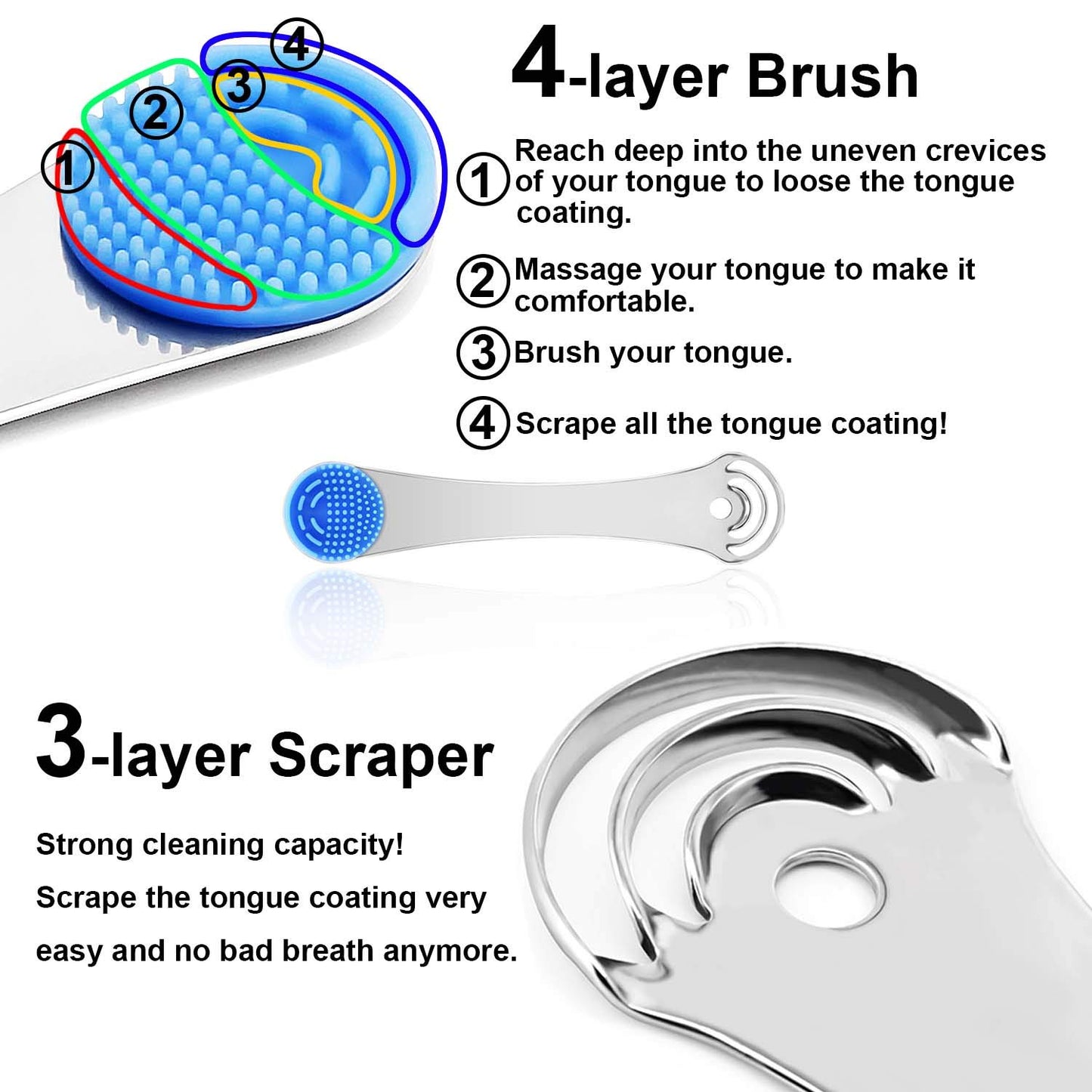 ① ② ③ ④

4-layer Brush

① Reach deep into the uneven crevices of your tongue to loose the tongue coating.

② Massage your tongue to make it comfortable.

③ Brush your tongue.

④ Scrape all the tongue coating!

3-layer Scraper

Strong cleaning capacity!

Scrape the tongue coating very easy and no bad breath anymore.