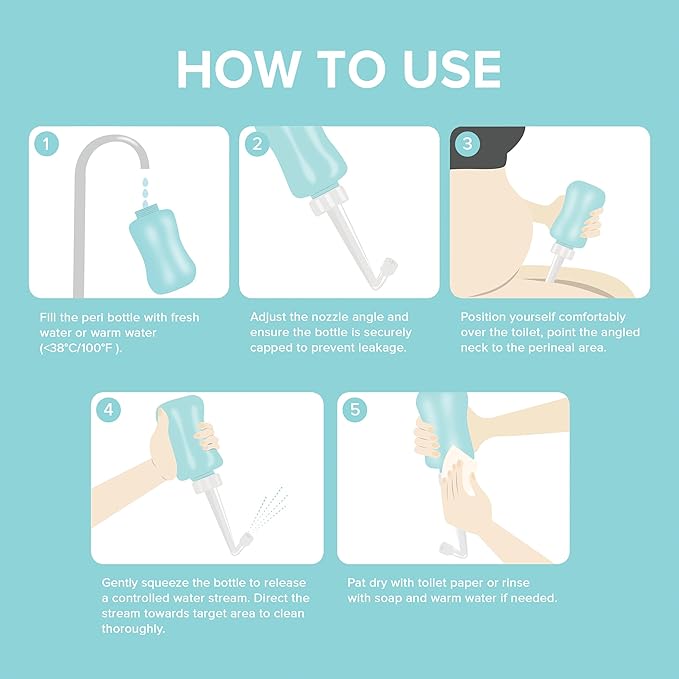 HOW TO USE

1

Fill the peri bottle with fresh water or warm water (<38°C/100°F ).

2

Adjust the nozzle angle and ensure the bottle is securely capped to prevent leakage.

3

Position yourself comfortably over the toilet, point the angled neck to the perineal area.

4

Gently squeeze the bottle to release a controlled water stream. Direct the stream towards target area to clean thoroughly.

5

Pat dry with toilet paper or rinse with soap and warm water if needed.