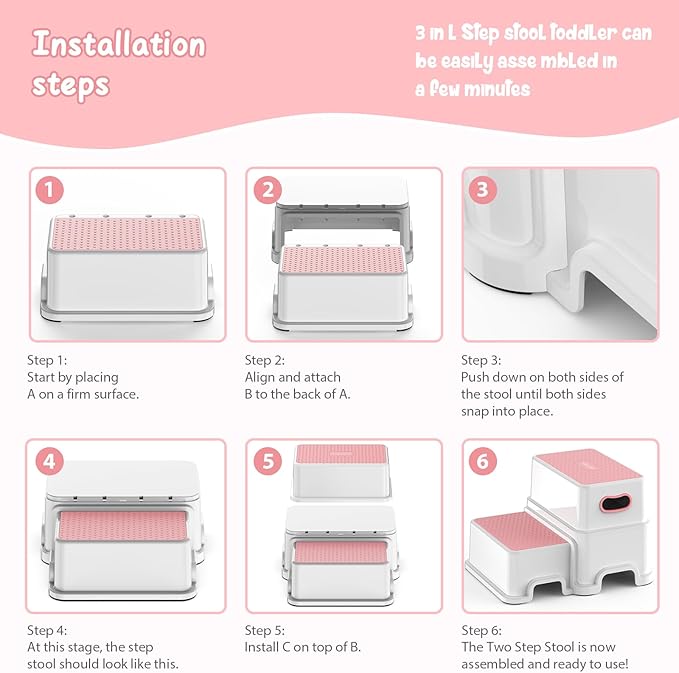 Installation steps

3 in L Step stool toddler can be easily asse mbled in a few minutes

1

Step 1:
Start by placing A on a firm surface.

2

Step 2:
Align and attach B to the back of A.

3

Step 3:
Push down on both sides of the stool until both sides snap into place.

4

Step 4:
At this stage, the step stool should look like this.

5

Step 5:
Install C on top of B.

6

Step 6:
The Two Step Stool is now assembled and ready to use!