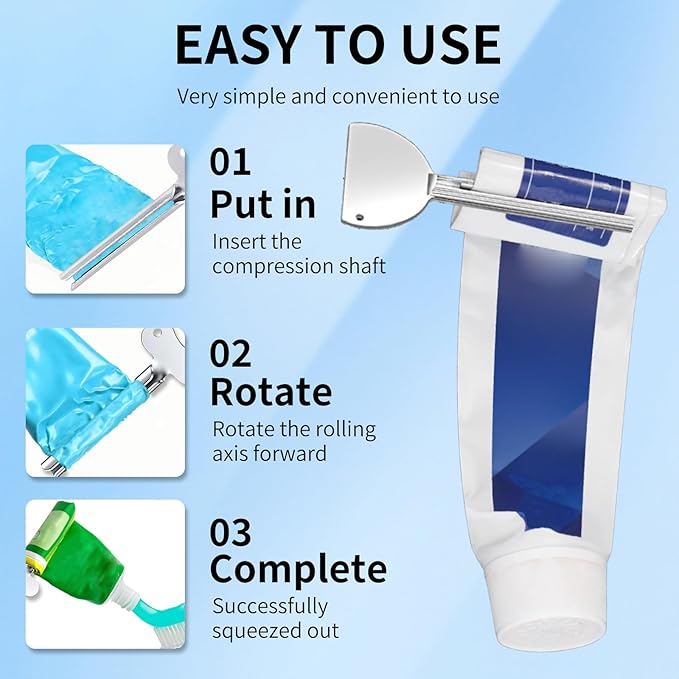 EASY TO USE

Very simple and convenient to use

01
Put in
Insert the compression shaft

02
Rotate
Rotate the rolling axis forward

03
Complete
Successfully squeezed out