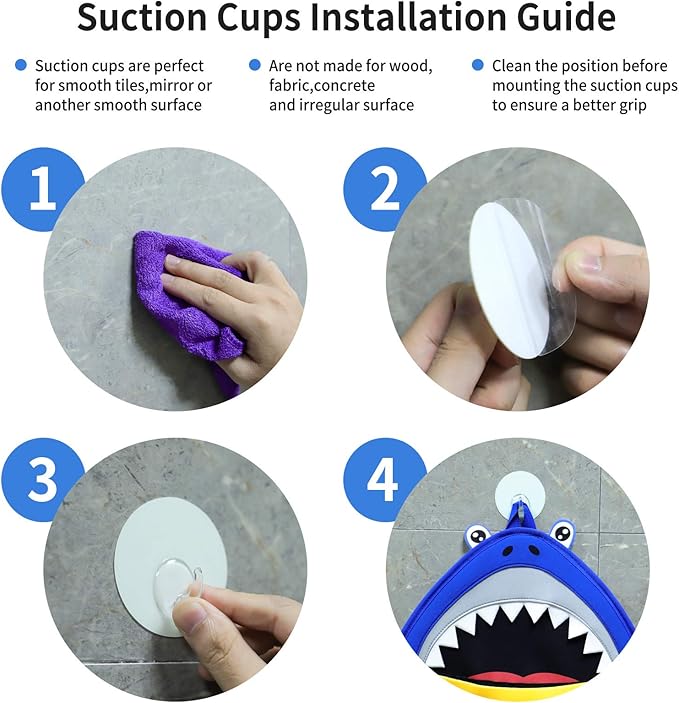 Suction Cups Installation Guide

Suction cups are perfect for smooth tiles,mirror or another smooth surface

Are not made for wood, fabric,concrete and irregular surface

Clean the position before mounting the suction cups to ensure a better grip

1

2

3

4