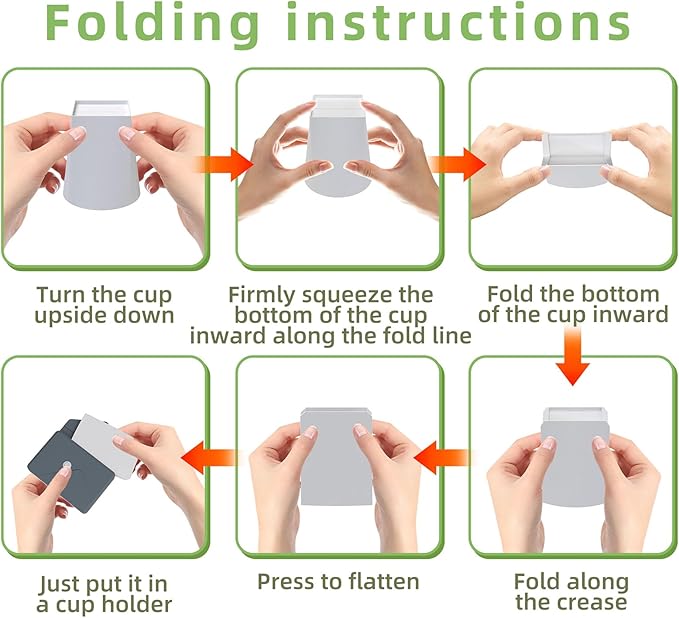 Folding instructions

Turn the cup upside down

Firmly squeeze the bottom of the cup inward along the fold line

Fold the bottom of the cup inward

Fold along the crease

Press to flatten

Just put it in a cup holder