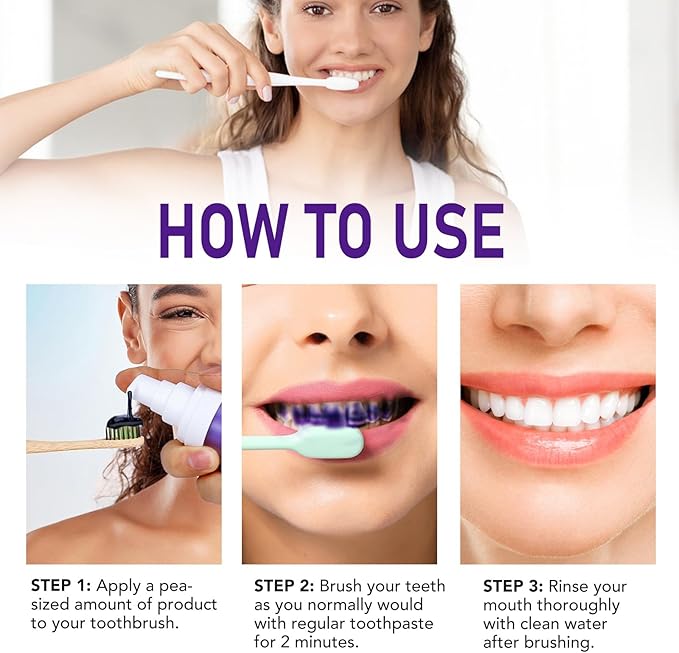 HOW TO USE

STEP 1: Apply a pea-sized amount of product to your toothbrush.

STEP 2: Brush your teeth as you normally would with regular toothpaste for 2 minutes.

STEP 3: Rinse your mouth thoroughly with clean water after brushing.