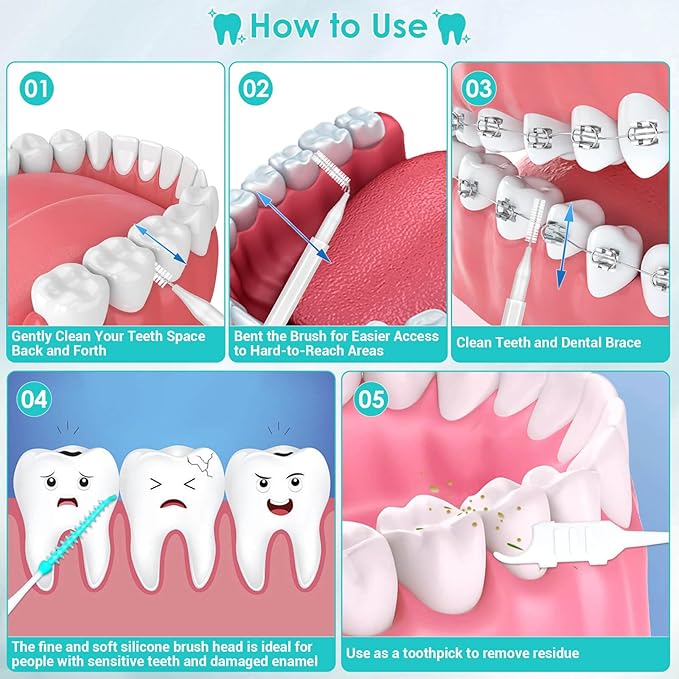 How to Use

01

Gently Clean Your Teeth Space Back and Forth

02

Bent the Brush for Easier Access to Hard-to-Reach Areas

03

Clean Teeth and Dental Brace

04

The fine and soft silicone brush head is ideal for people with sensitive teeth and damaged enamel

05

Use as a toothpick to remove residue