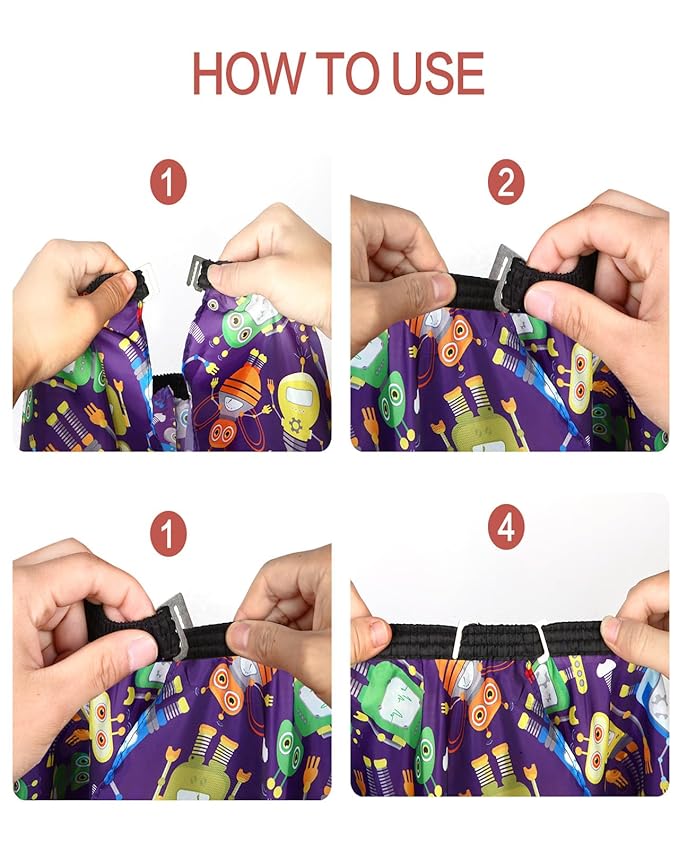 HOW TO USE

1

2

1

4