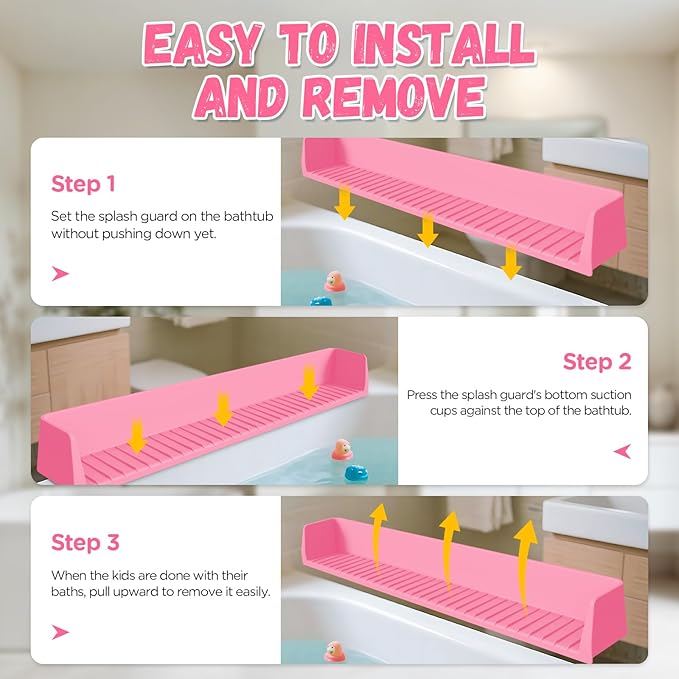 EASY TO INSTALL AND REMOVE

Step 1

Set the splash guard on the bathtub without pushing down yet.

Step 2

Press the splash guard's bottom suction cups against the top of the bathtub.

Step 3

When the kids are done with their baths, pull upward to remove it easily.