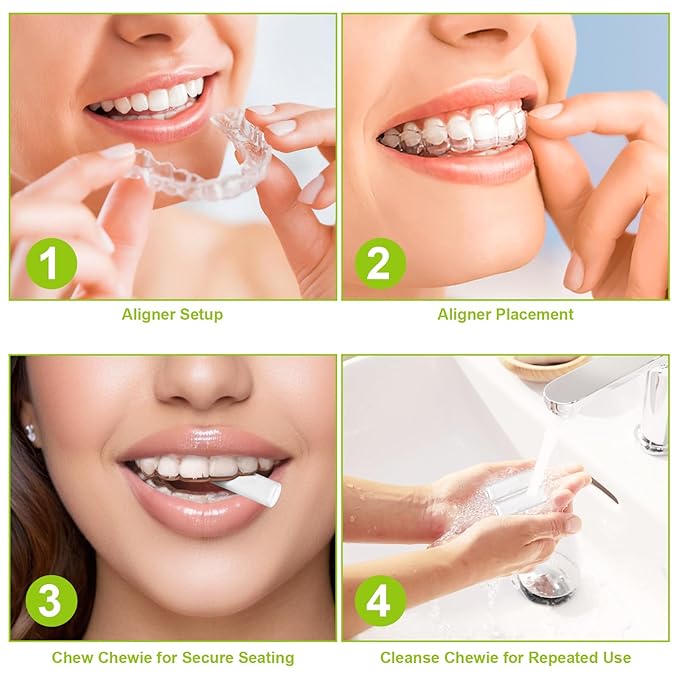 1

Aligner Setup

2

Aligner Placement

3

Chew Chewie for Secure Seating

4

Cleanse Chewie for Repeated Use