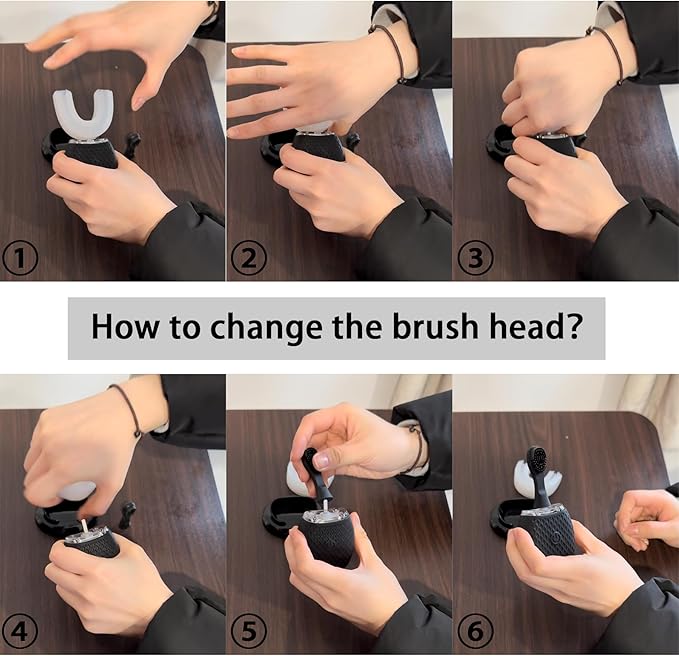 ①
②
③

How to change the brush head?

④
⑤
⑥