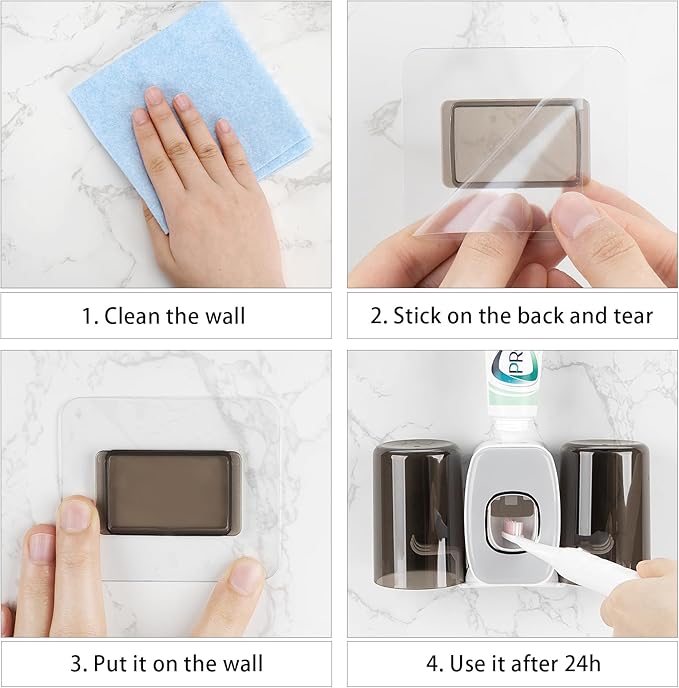 1. Clean the wall

2. Stick on the back and tear

3. Put it on the wall

PR

4. Use it after 24h