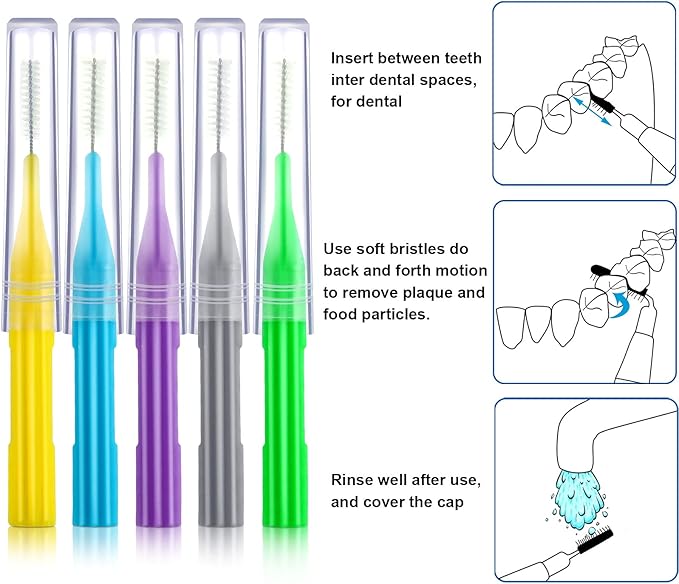 Insert between teeth inter dental spaces, for dental

Use soft bristles do back and forth motion to remove plaque and food particles.

Rinse well after use, and cover the cap