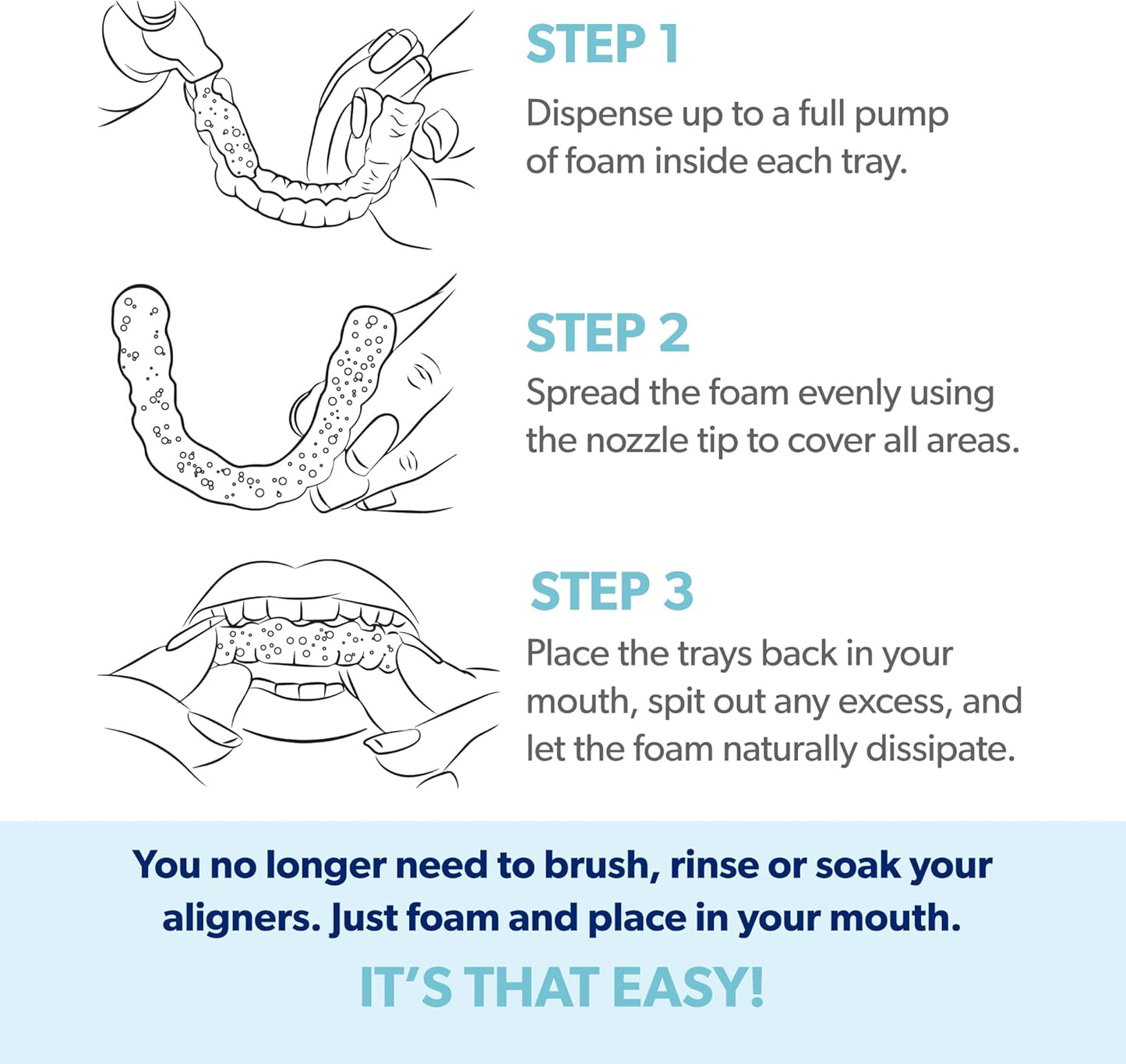 STEP 1
Dispense up to a full pump of foam inside each tray.

STEP 2
Spread the foam evenly using the nozzle tip to cover all areas.

STEP 3
Place the trays back in your mouth, spit out any excess, and let the foam naturally dissipate.

You no longer need to brush, rinse or soak your aligners. Just foam and place in your mouth.

IT'S THAT EASY!