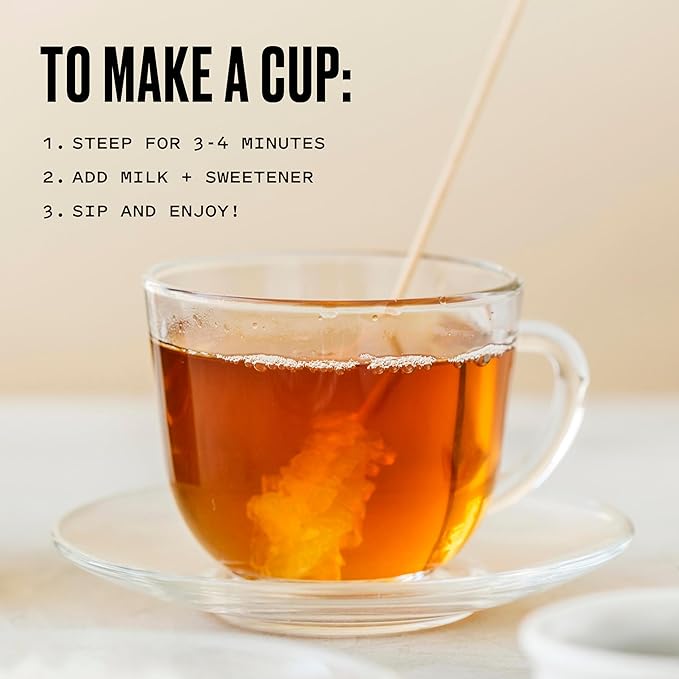 TO MAKE A CUP:

1. STEEP FOR 3-4 MINUTES

2. ADD MILK + SWEETENER

3. SIP AND ENJOY!