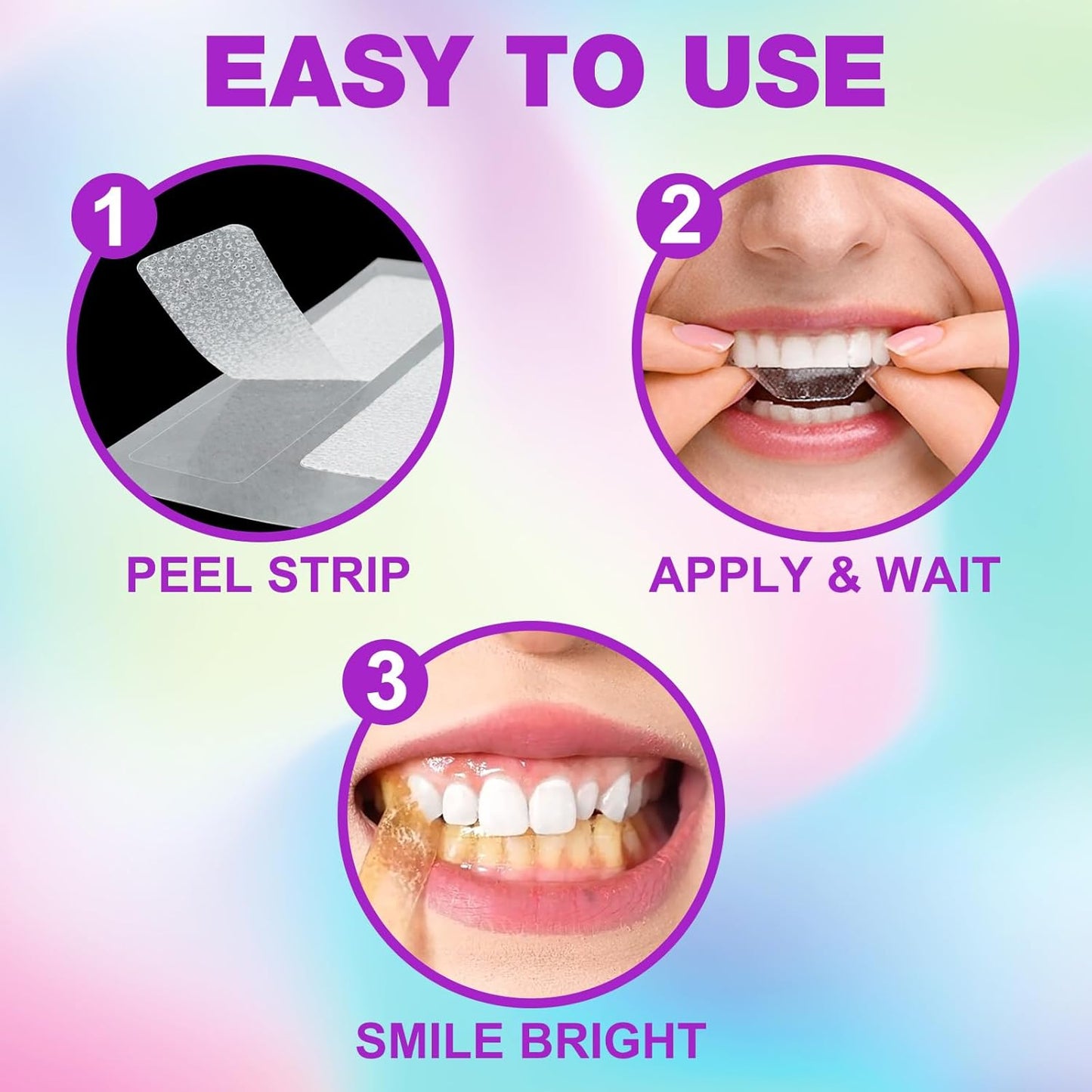 EASY TO USE

1

PEEL STRIP

2

APPLY & WAIT

3

SMILE BRIGHT