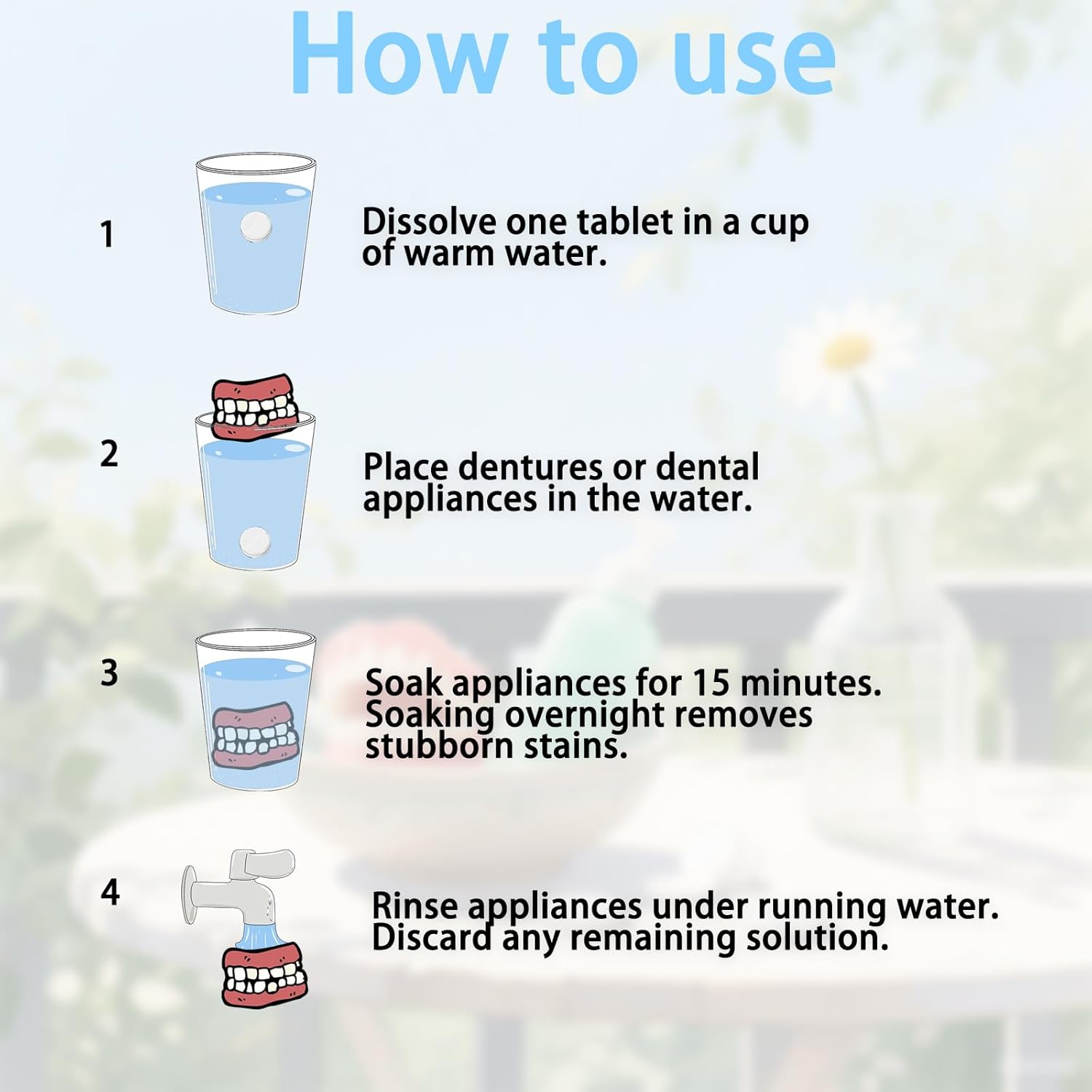 How to use

1

Dissolve one tablet in a cup of warm water.

2

Place dentures or dental appliances in the water.

3

Soak appliances for 15 minutes. Soaking overnight removes stubborn stains.

4

Rinse appliances under running water. Discard any remaining solution.