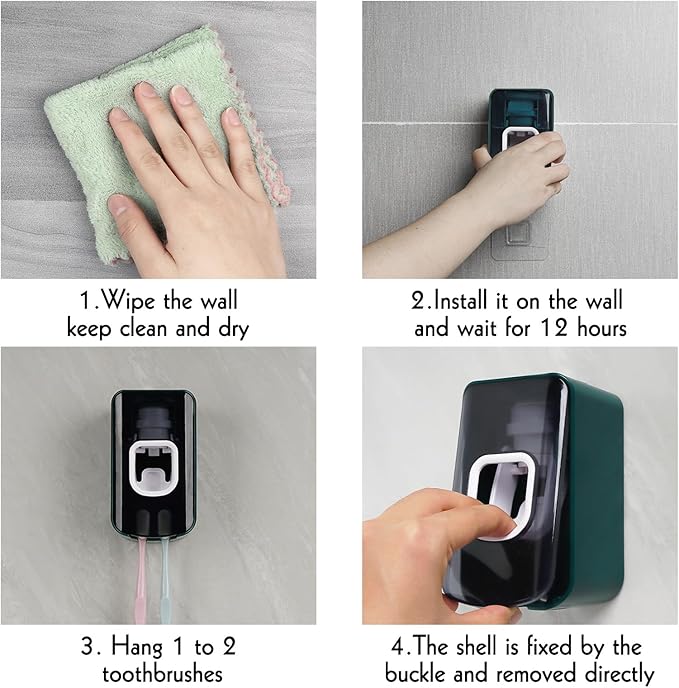 1.Wipe the wall keep clean and dry

2.Install it on the wall and wait for 12 hours

3. Hang 1 to 2 toothbrushes

4.The shell is fixed by the buckle and removed directly