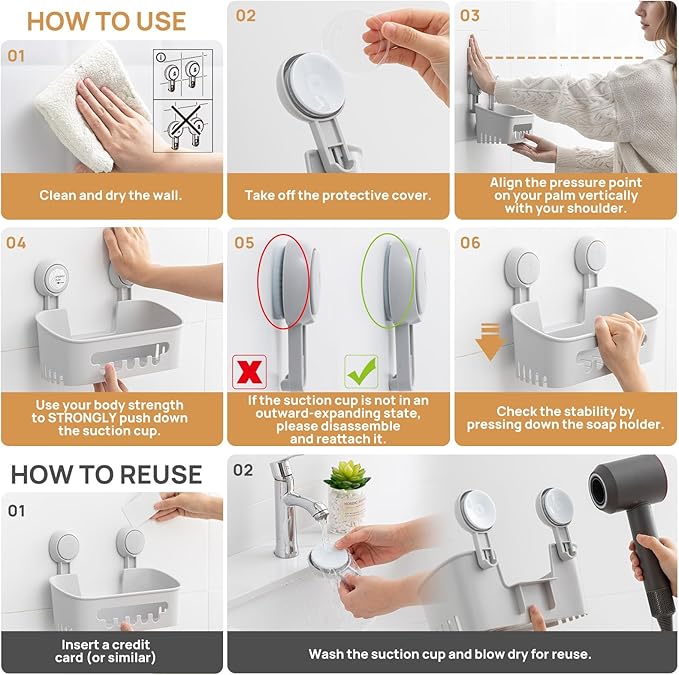 HOW TO USE

01

Clean and dry the wall.

02

Take off the protective cover.

03

Align the pressure point on your palm vertically with your shoulder.

04

Use your body strength to STRONGLY push down the suction cup.

05

If the suction cup is not in an outward-expanding state, please disassemble and reattach it.

06

Check the stability by pressing down the soap holder.

HOW TO REUSE

01

Insert a credit card (or similar)

02

Wash the suction cup and blow dry for reuse.