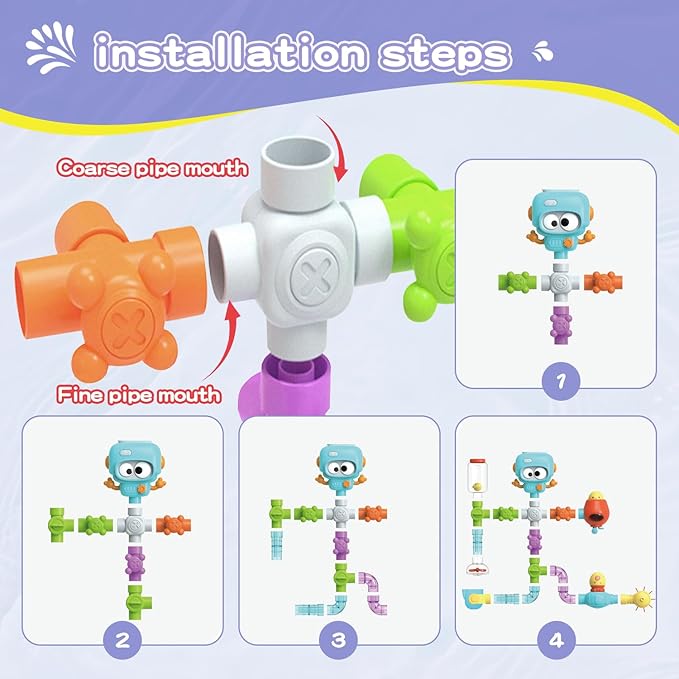 installation steps

Coarse pipe mouth

Fine pipe mouth

1

2

3

4