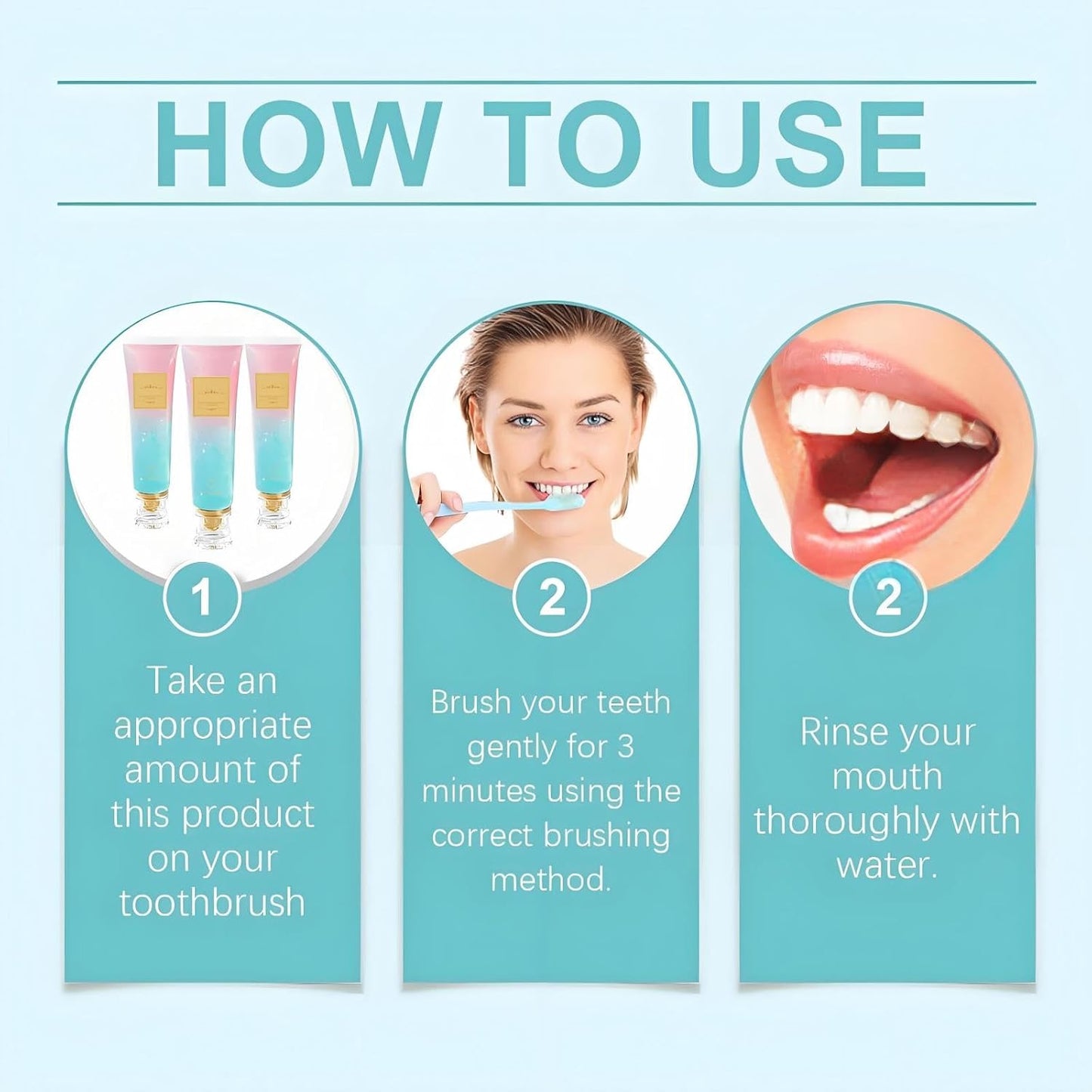 HOW TO USE

1

Take an appropriate amount of this product on your toothbrush

2

Brush your teeth gently for 3 minutes using the correct brushing method.

2

Rinse your mouth thoroughly with water.