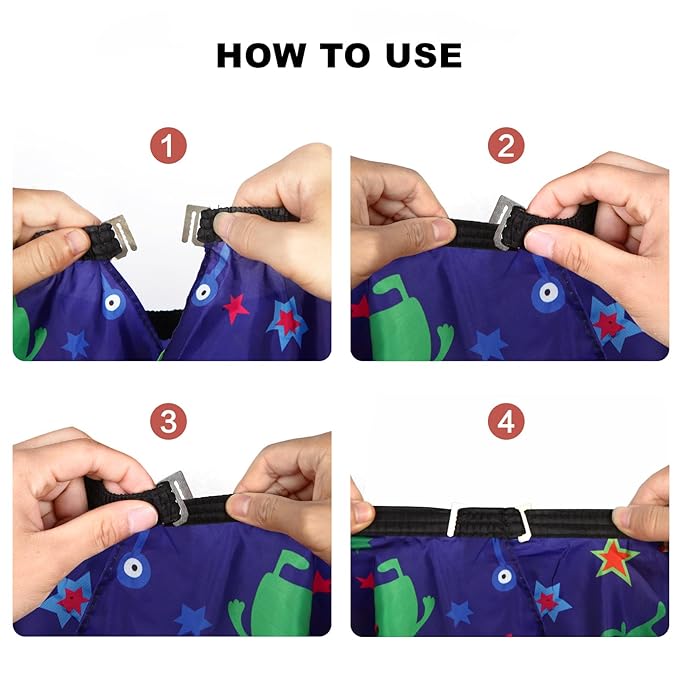 HOW TO USE

1

2

3

4