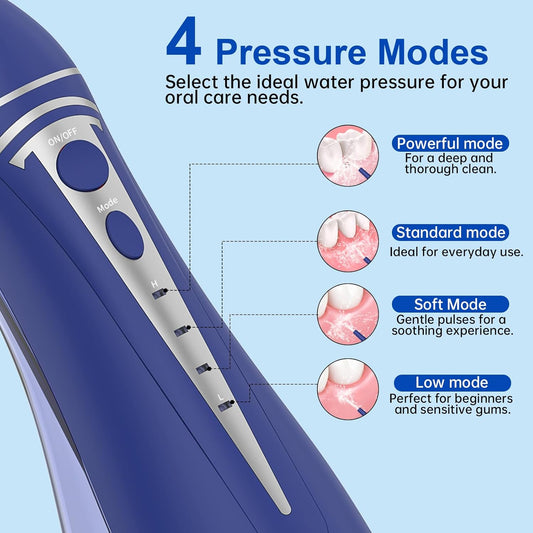 4 Pressure Modes
Select the ideal water pressure for your oral care needs.

ON/OFF

Mode

H

L

Powerful mode
For a deep and thorough clean.

Standard mode
Ideal for everyday use.

Soft Mode
Gentle pulses for a soothing experience.

Low mode
Perfect for beginners and sensitive gums.