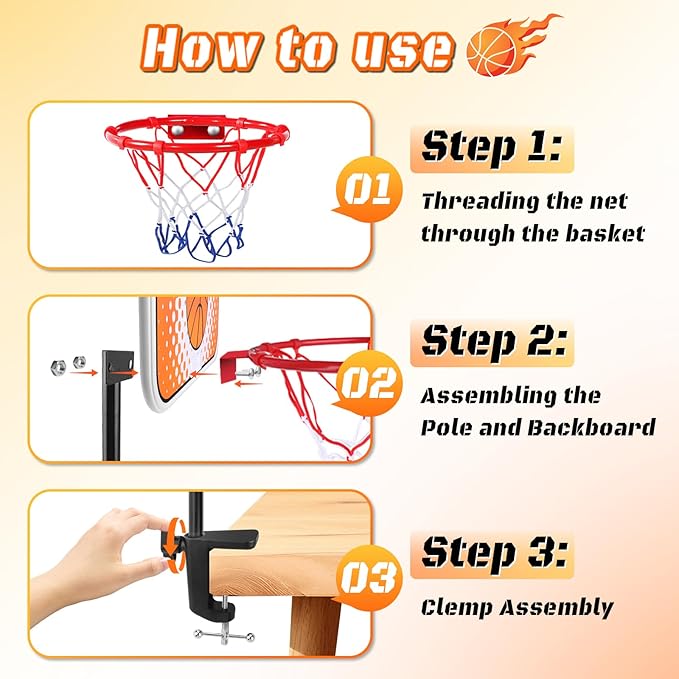 How to use

01

Step 1:

Threading the net through the basket

02

Step 2:

Assembling the Pole and Backboard

03

Step 3:

Clemp Assembly