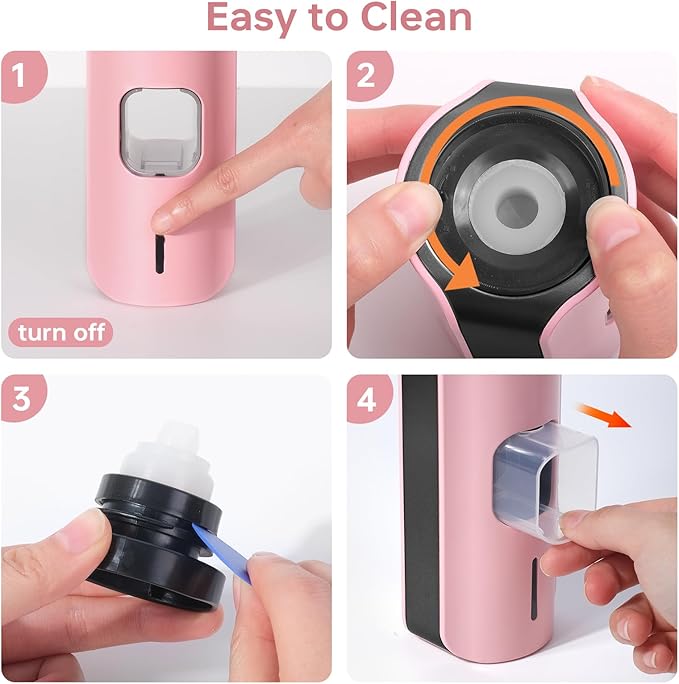 Easy to Clean

1

turn off

2

3

4