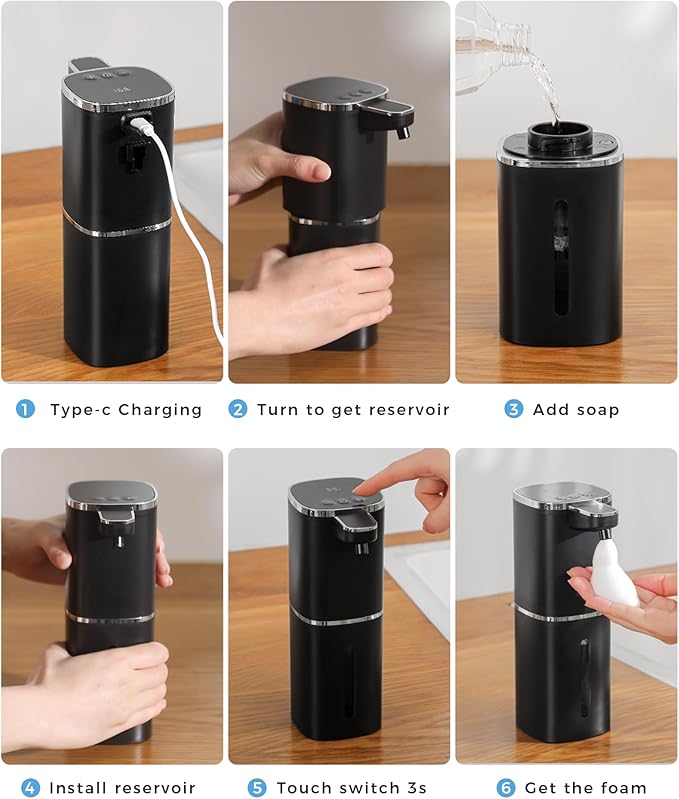 1 Type-c Charging

2 Turn to get reservoir

3 Add soap

4 Install reservoir

5 Touch switch 3s

6 Get the foam