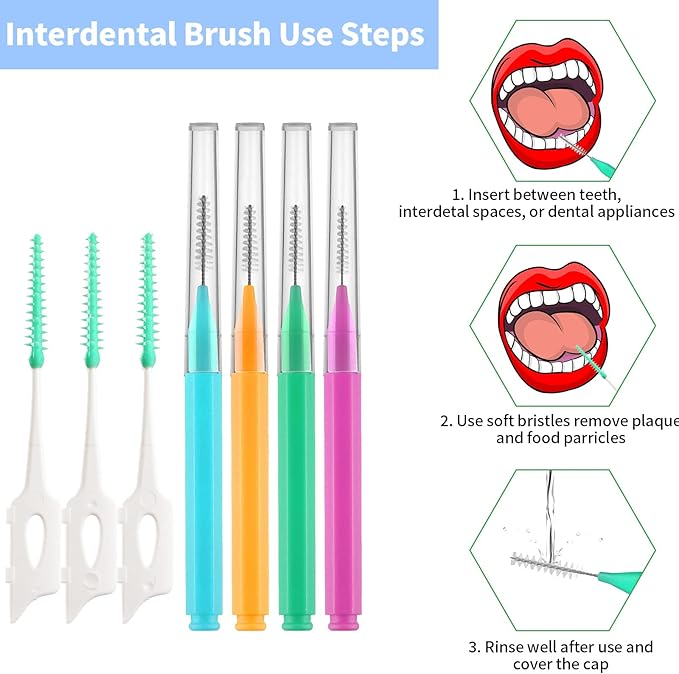 Interdental Brush Use Steps

1. Insert between teeth, interdetal spaces, or dental appliances

2. Use soft bristles remove plaque and food parricles

3. Rinse well after use and cover the cap