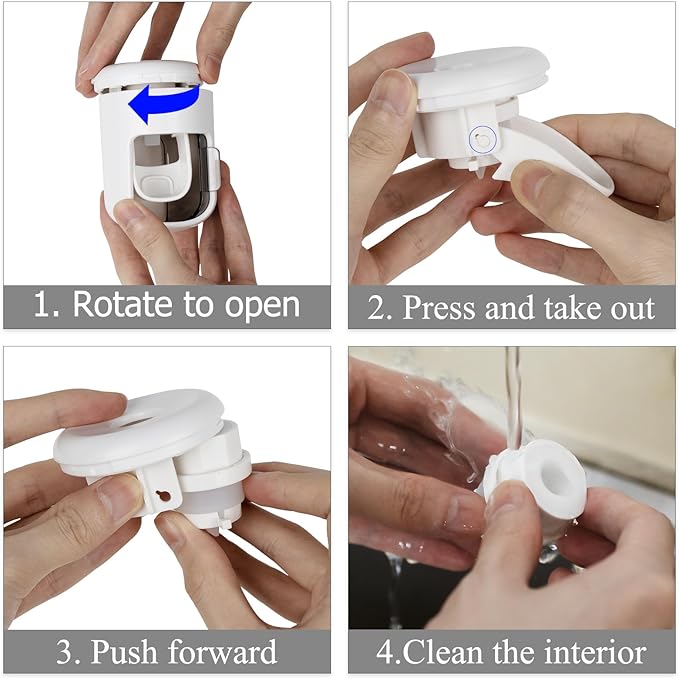 1. Rotate to open

2. Press and take out

3. Push forward

4.Clean the interior