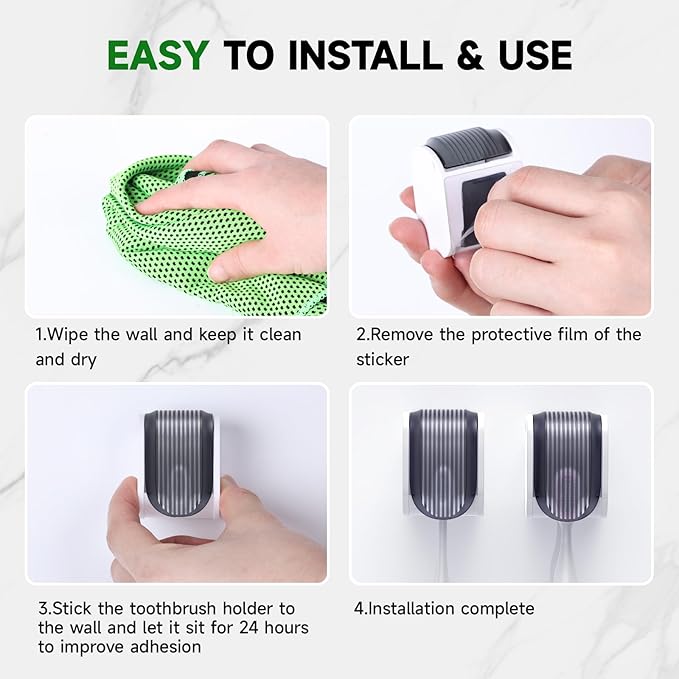 EASY TO INSTALL & USE

1.Wipe the wall and keep it clean and dry

2.Remove the protective film of the sticker

3.Stick the toothbrush holder to the wall and let it sit for 24 hours to improve adhesion

4.Installation complete