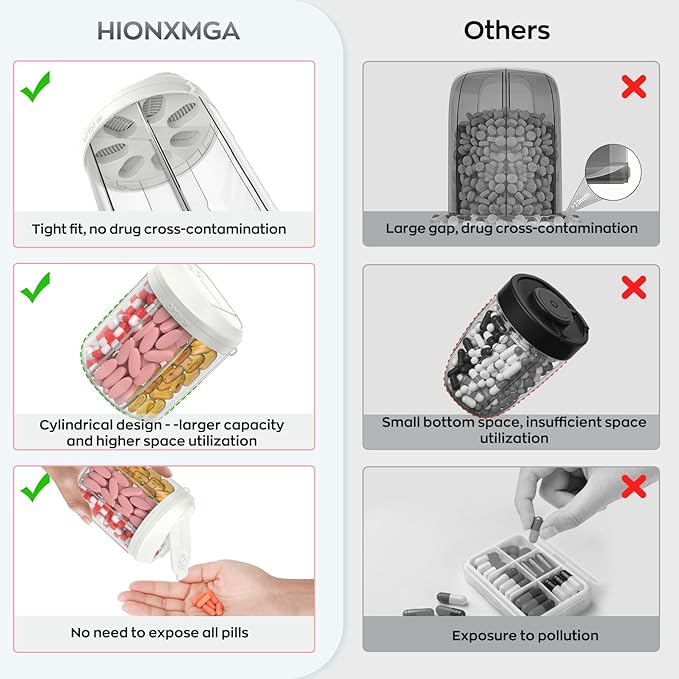 HIONXMGA

Tight fit, no drug cross-contamination

Cylindrical design - -larger capacity and higher space utilization

No need to expose all pills

Others

>10mm

Large gap, drug cross-contamination

Small bottom space, insufficient space utilization

Exposure to pollution