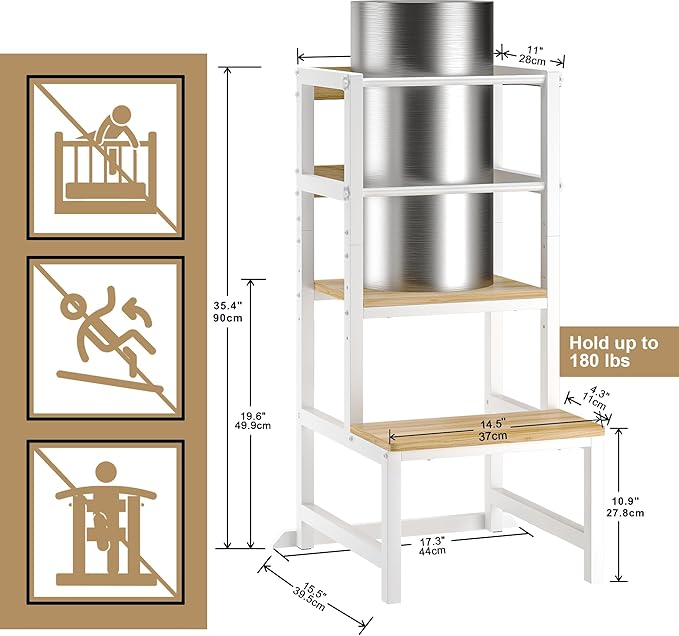 11"
28cm

35.4"
90cm

19.6"
49.9cm

Hold up to
180 lbs

4.3"
11cm

14.5"
37cm

10.9"
27.8cm

17.3"
44cm

15.5"
39.5cm