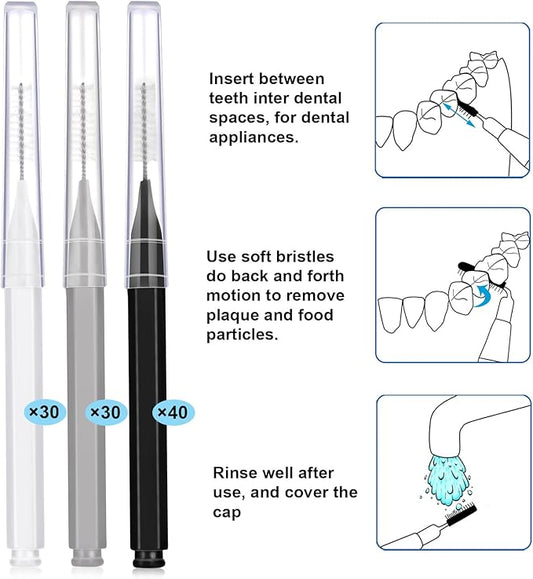 ×30 ×30 ×40

Insert between teeth inter dental spaces, for dental appliances.

Use soft bristles do back and forth motion to remove plaque and food particles.

Rinse well after use, and cover the cap