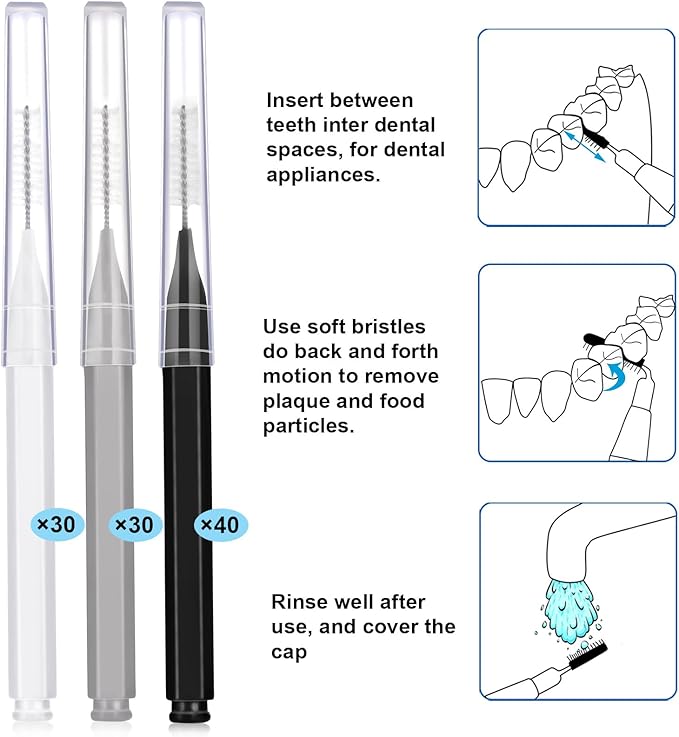 ×30

×30

×40

Insert between teeth inter dental spaces, for dental appliances.

Use soft bristles do back and forth motion to remove plaque and food particles.

Rinse well after use, and cover the cap