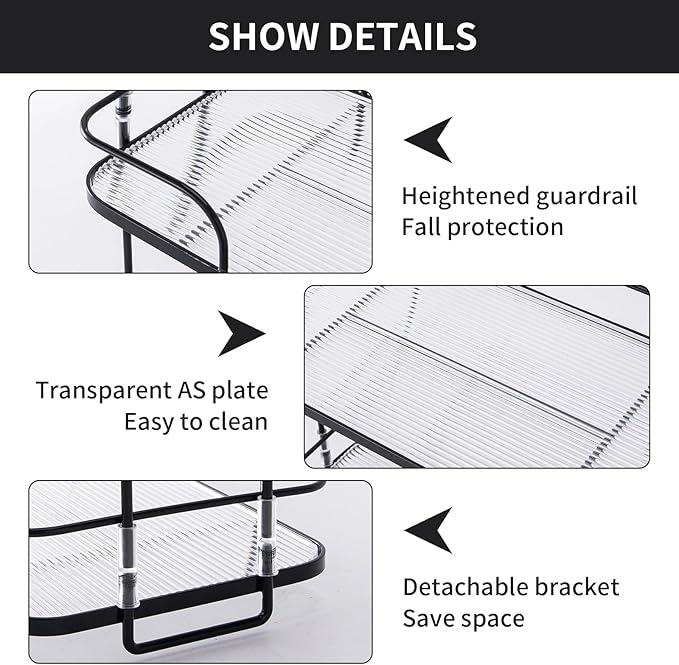 SHOW DETAILS

Heightened guardrail
Fall protection

Transparent AS plate
Easy to clean

Detachable bracket
Save space