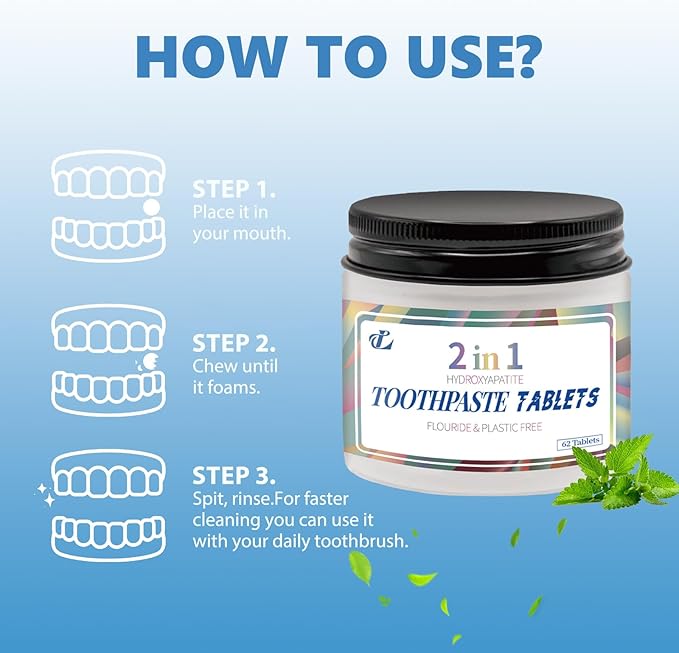 HOW TO USE?

STEP 1.
Place it in your mouth.

STEP 2.
Chew until it foams.

STEP 3.
Spit, rinse.For faster cleaning you can use it with your daily toothbrush.

2 in 1
HYDROXYAPATITE
TOOTHPASTE TABLETS
FLOURIDE & PLASTIC FREE
62 Tablets