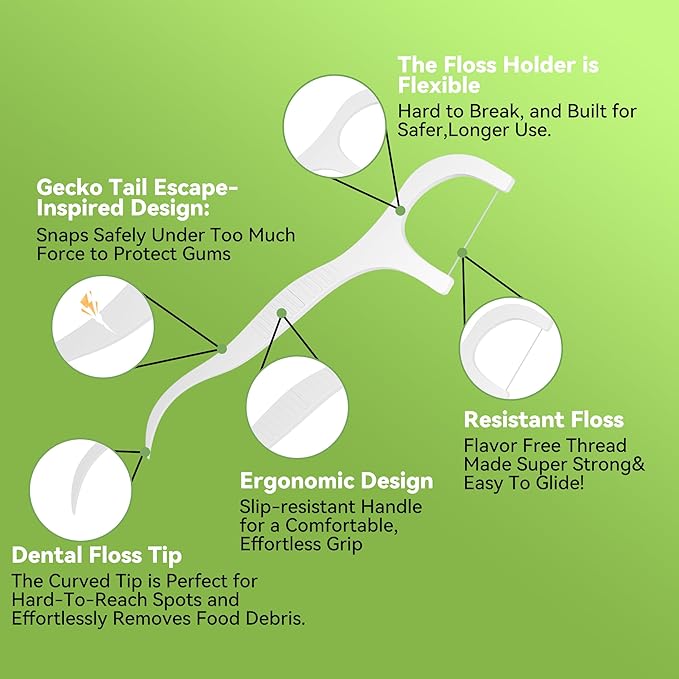 The Floss Holder is Flexible
Hard to Break, and Built for Safer,Longer Use.

Gecko Tail Escape-Inspired Design:
Snaps Safely Under Too Much Force to Protect Gums

Resistant Floss
Flavor Free Thread Made Super Strong& Easy To Glide!

Ergonomic Design
Slip-resistant Handle for a Comfortable, Effortless Grip

Dental Floss Tip
The Curved Tip is Perfect for Hard-To-Reach Spots and Effortlessly Removes Food Debris.