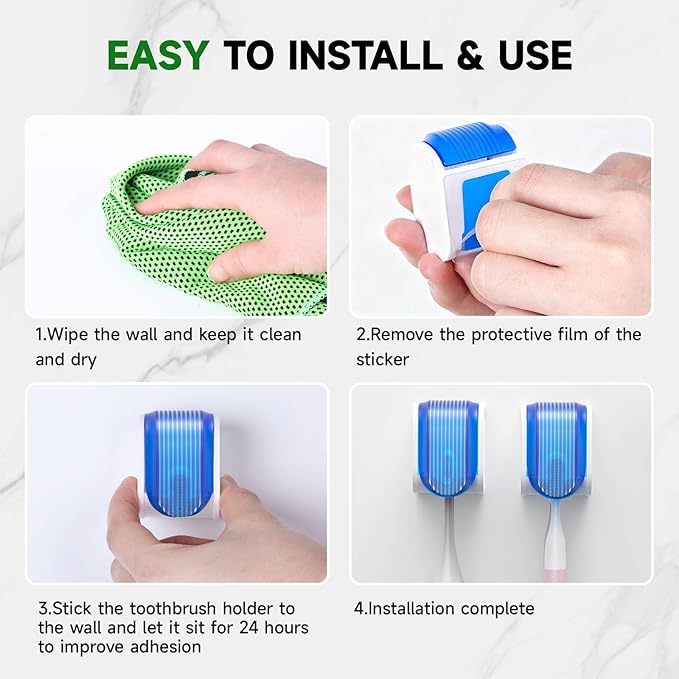 EASY TO INSTALL & USE

1.Wipe the wall and keep it clean and dry

2.Remove the protective film of the sticker

3.Stick the toothbrush holder to the wall and let it sit for 24 hours to improve adhesion

4.Installation complete