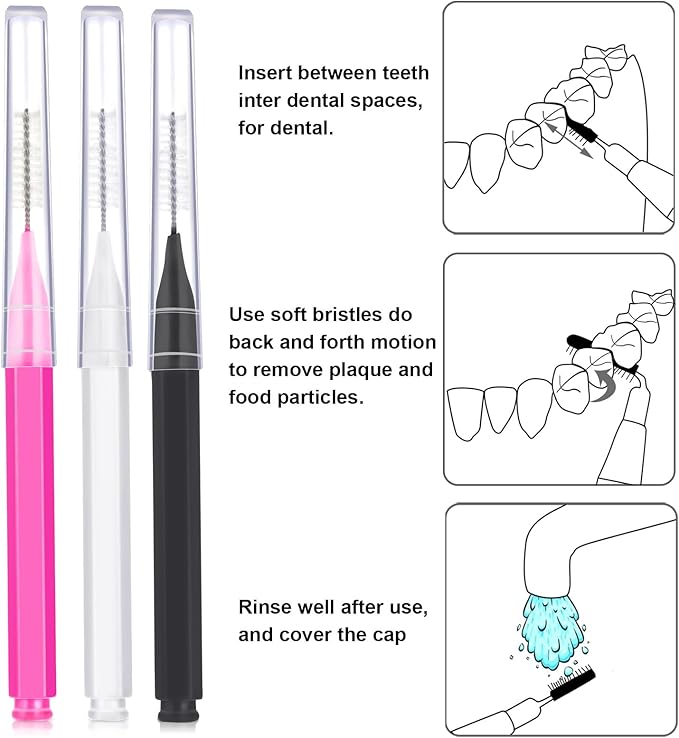 Insert between teeth inter dental spaces, for dental.

Use soft bristles do back and forth motion to remove plaque and food particles.

Rinse well after use, and cover the cap