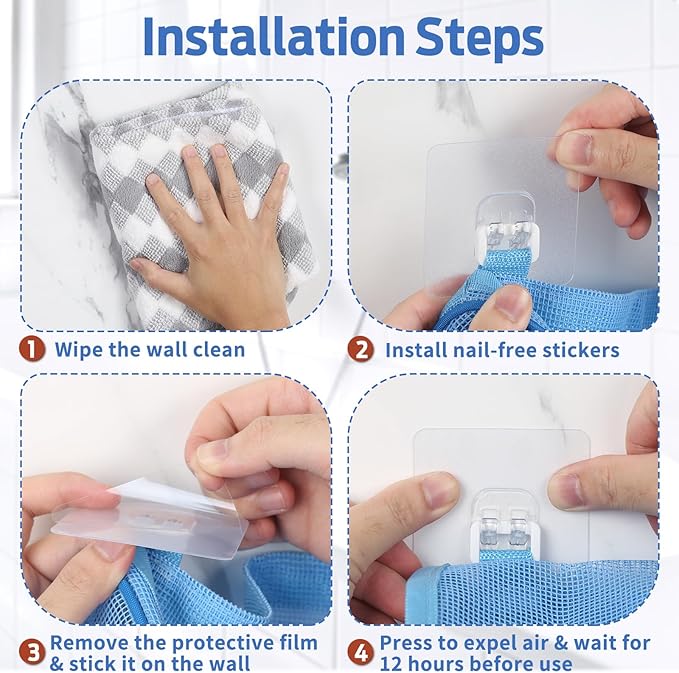 Installation Steps

1 Wipe the wall clean

2 Install nail-free stickers

3 Remove the protective film & stick it on the wall

4 Press to expel air & wait for 12 hours before use