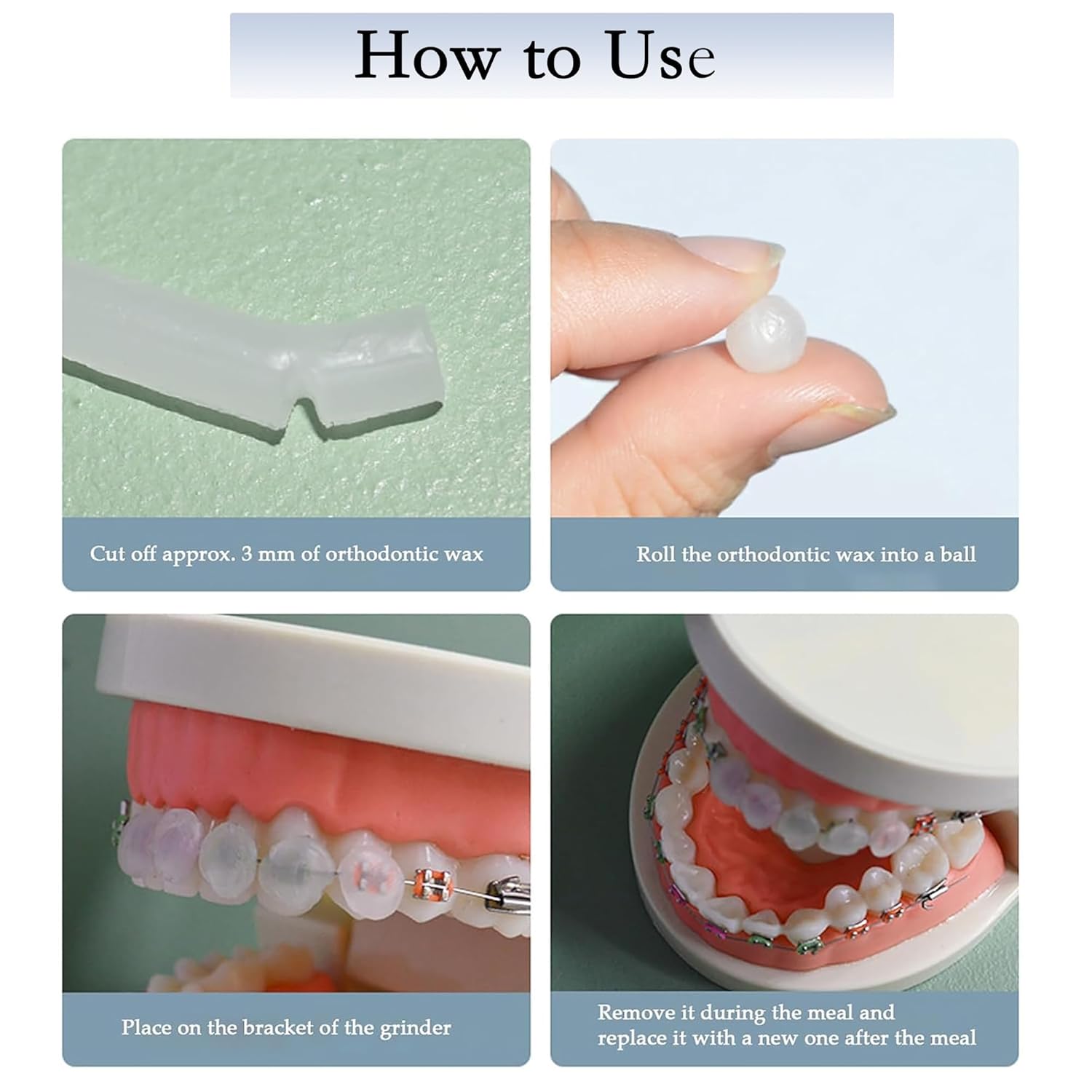 How to Use

Cut off approx. 3 mm of orthodontic wax

Roll the orthodontic wax into a ball

Place on the bracket of the grinder

Remove it during the meal and replace it with a new one after the meal