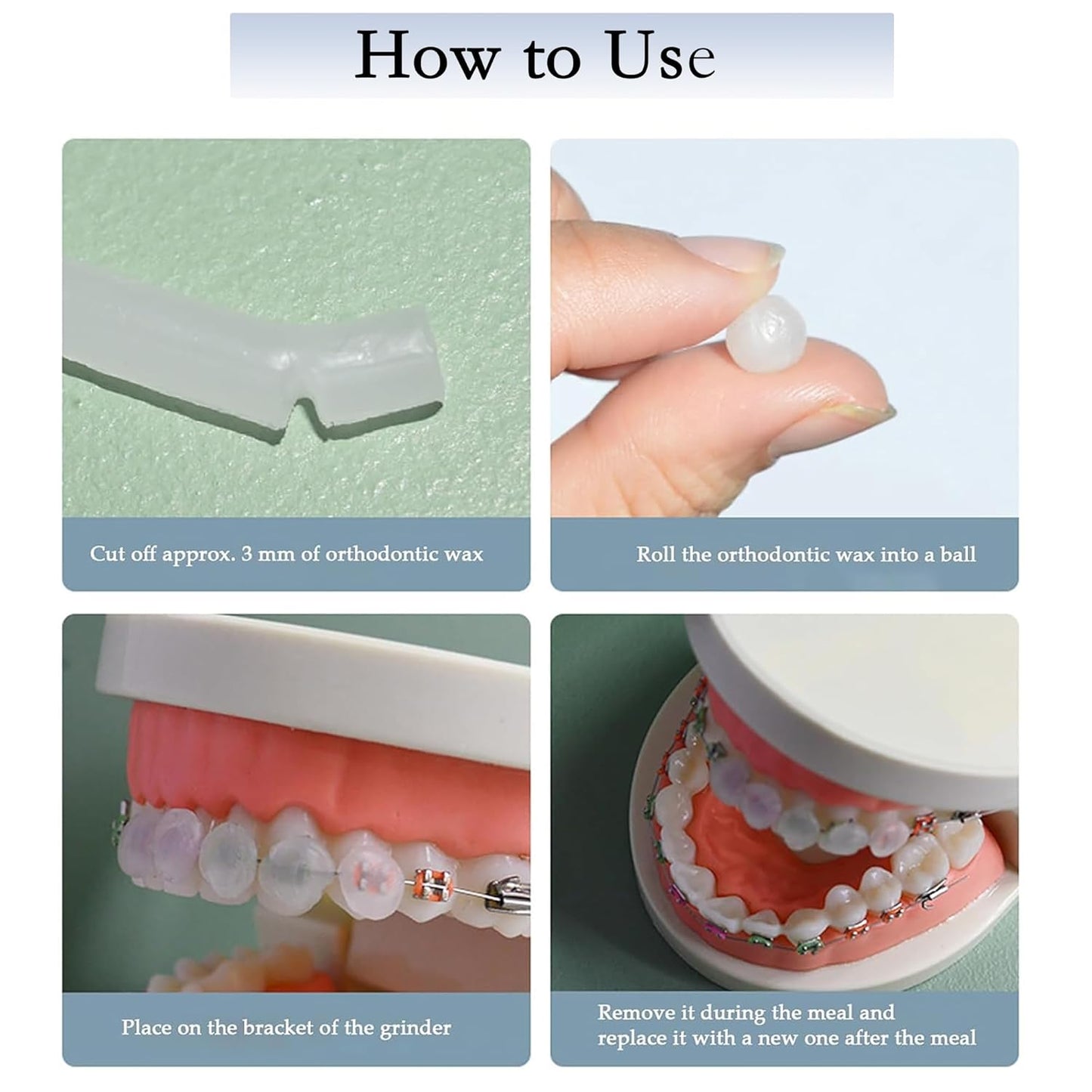 How to Use

Cut off approx. 3 mm of orthodontic wax

Roll the orthodontic wax into a ball

Place on the bracket of the grinder

Remove it during the meal and replace it with a new one after the meal