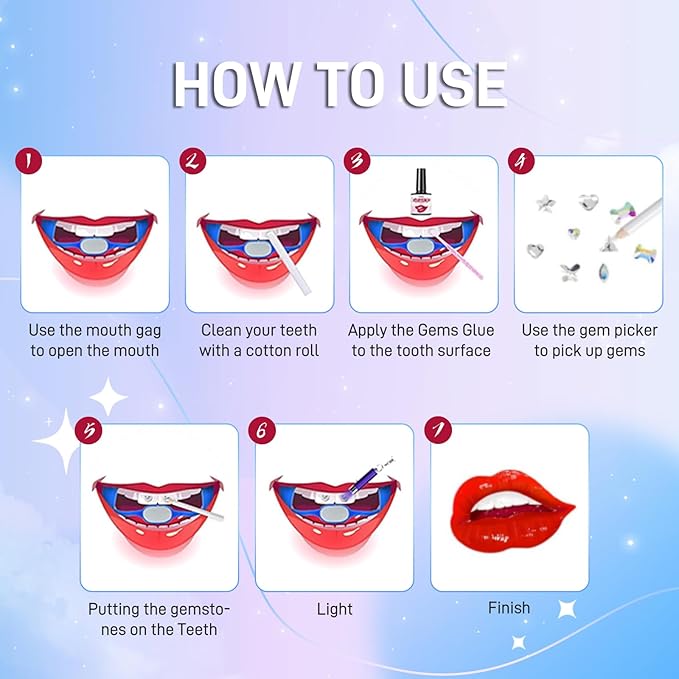 HOW TO USE

1

Use the mouth gag to open the mouth

2

Clean your teeth with a cotton roll

3

Apply the Gems Glue to the tooth surface

4

Use the gem picker to pick up gems

5

Putting the gemstones on the Teeth

6

Light

7

Finish