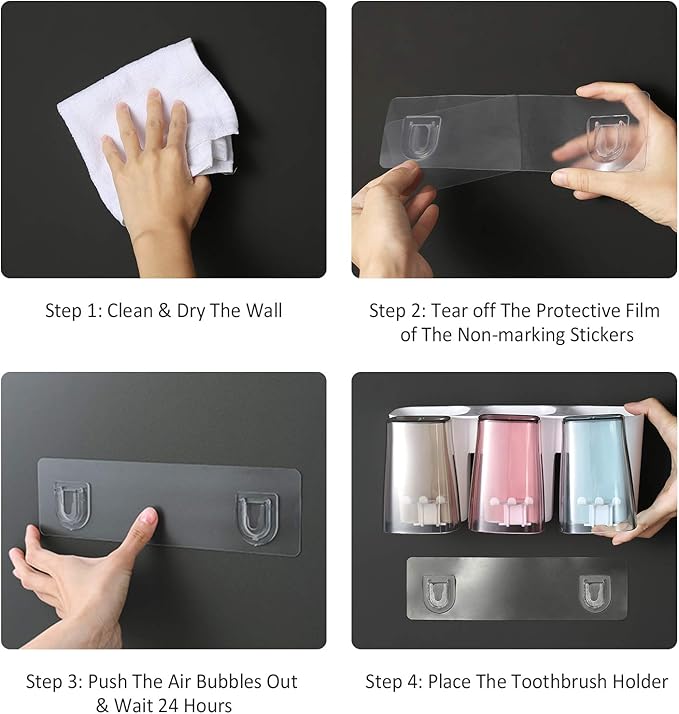 Step 1: Clean & Dry The Wall

Step 2: Tear off The Protective Film of The Non-marking Stickers

Step 3: Push The Air Bubbles Out & Wait 24 Hours

Step 4: Place The Toothbrush Holder