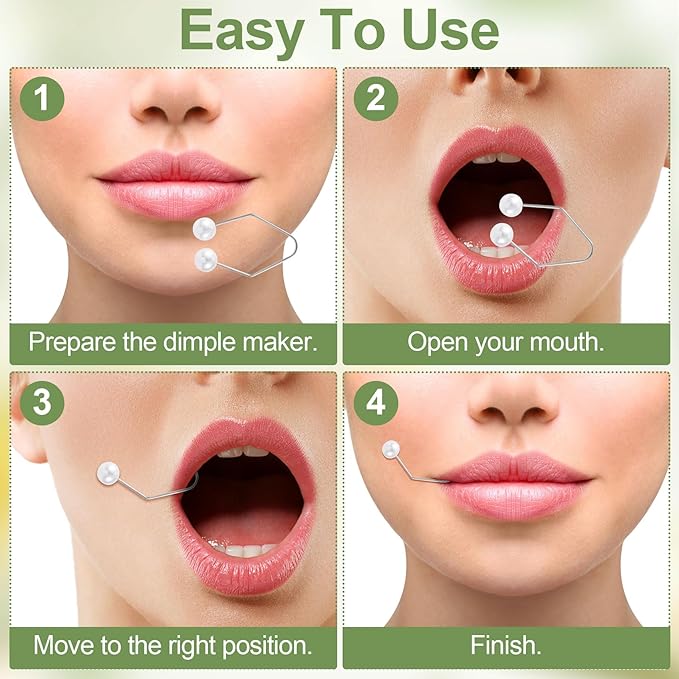 Easy To Use

1

Prepare the dimple maker.

2

Open your mouth.

3

Move to the right position.

4

Finish.