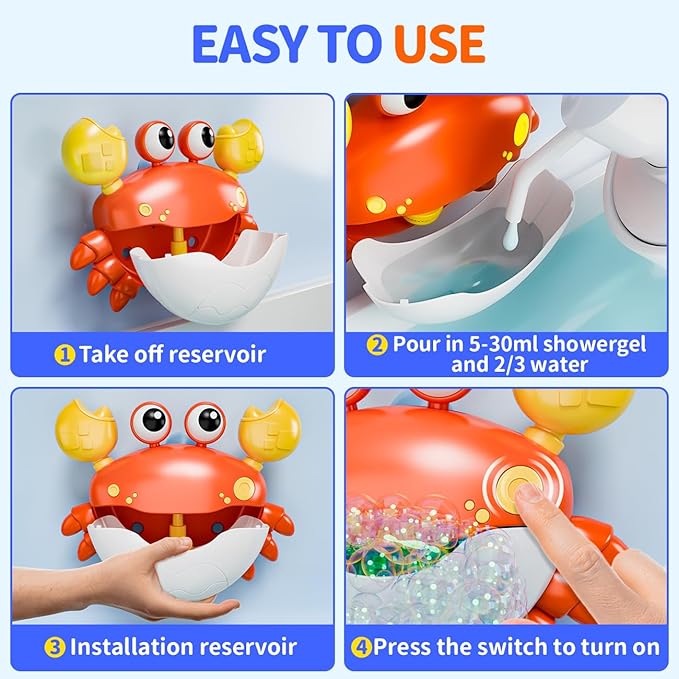 EASY TO USE

① Take off reservoir

② Pour in 5-30ml showergel and 2/3 water

③ Installation reservoir

④ Press the switch to turn on